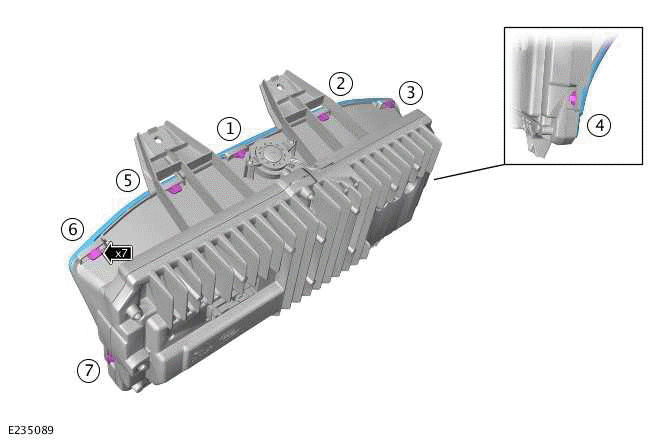 2
3
1
4
5
6
x7
7
E235089